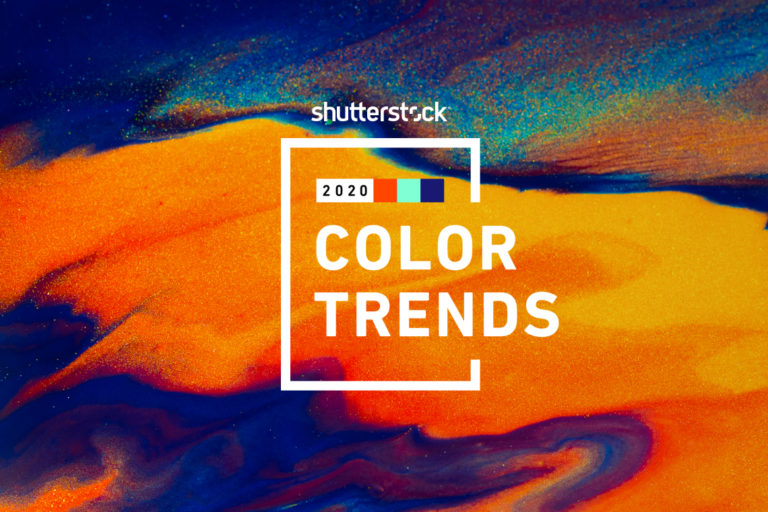 shutterstock

2020

COLOR TRENDS