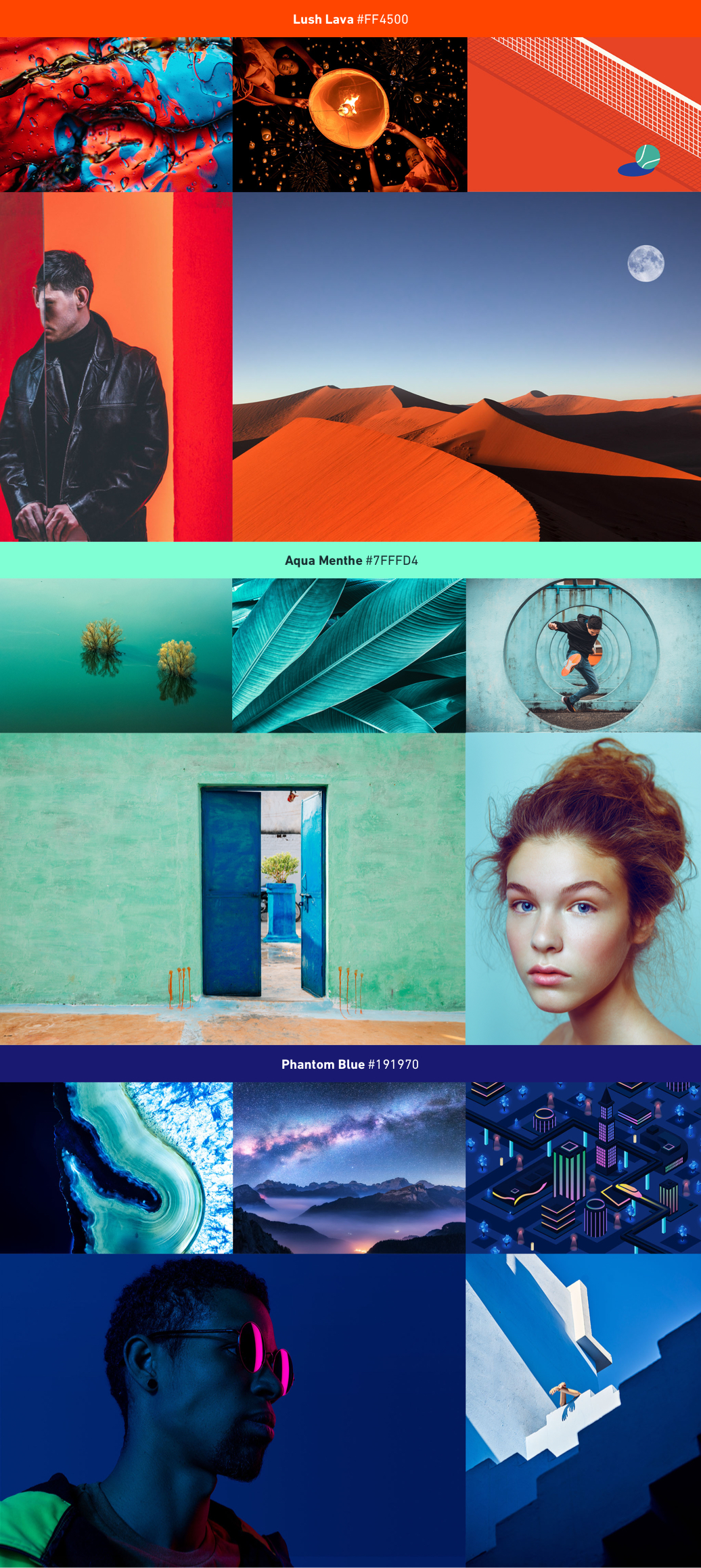 Lush Lava #FF4500

Aqua Menthe #7FFFD4

Phantom Blue #191970