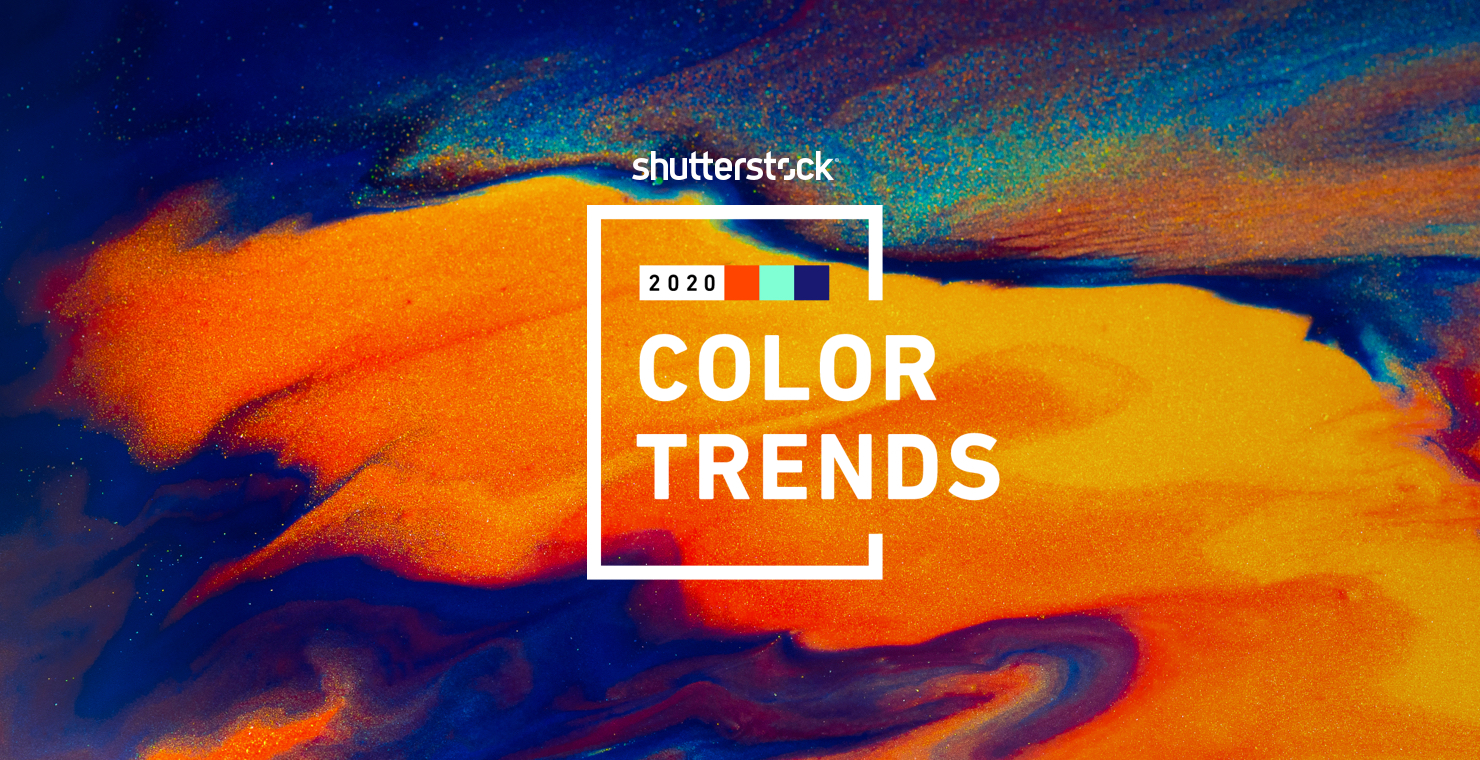 shutterstock

2020

COLOR
TRENDS