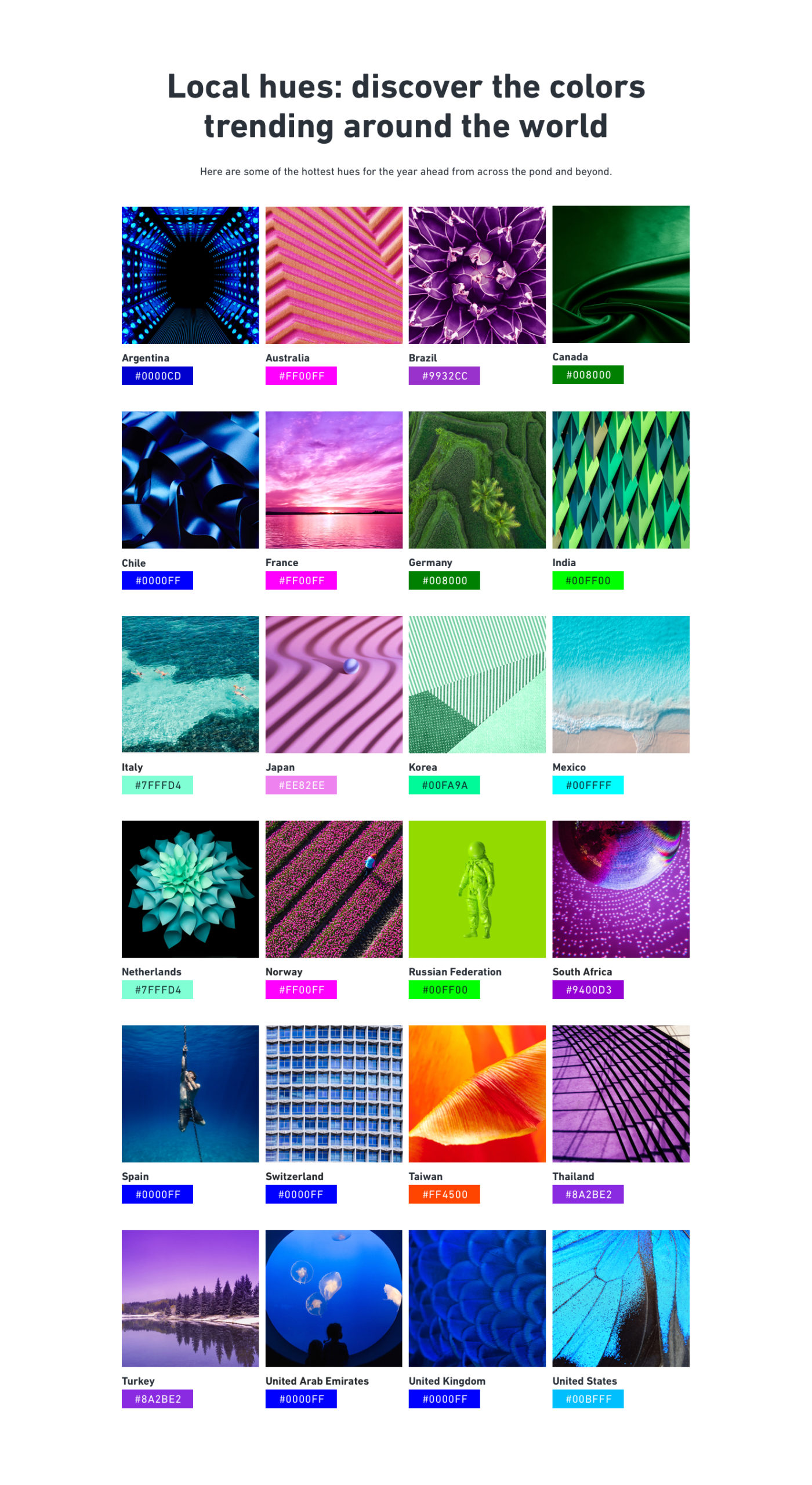 Local hues: discover the colors trending around the world

Here are some of the hottest hues for the year ahead from across the pond and beyond.

Argentina
#0000CD

Australia
#FF00FF

Brazil
#9932CC

Canada
#008000

Chile
#0000FF

France
#FF00FF

Germany
#008000

India
#00FF00

Italy
#7FFFD4

Japan
#EE82EE

Korea
#00FA9A

Mexico
#00FFFF

Netherlands
#7FFFD4

Norway
#FF00FF

Russian Federation
#00FF00

South Africa
#9400D3

Spain
#0000FF

Switzerland
#0000FF

Taiwan
#FF4500

Thailand
#8A2BE2

Turkey
#8A2BE2

United Arab Emirates
#0000FF

United Kingdom
#0000FF

United States
#00BFFF